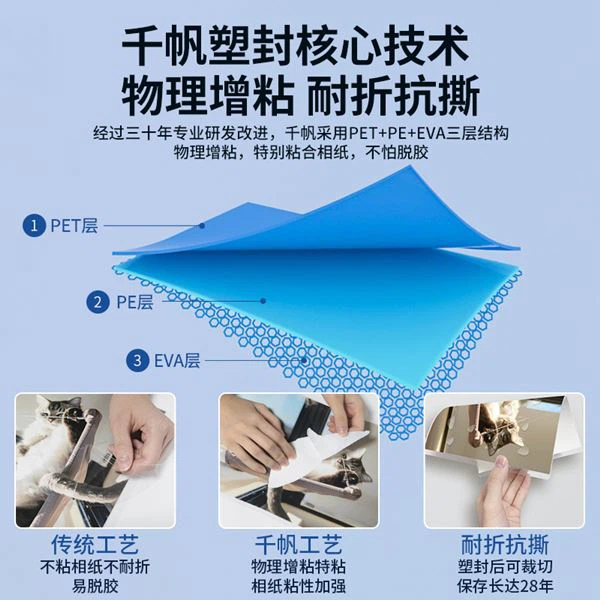 千帆塑封核心技术
物理增粘 耐折抗撕

经过三十年专业研发改进，千帆采用PET+PE+EVA三层结构
物理增粘，特别粘合相纸，不怕脱胶

1 PET层

2 PE层

3 EVA层

传统工艺
不粘相纸不耐折
易脱胶

千帆工艺
物理增粘特粘
相纸粘性加强

耐折抗撕
塑封后可裁切
保存长达28年